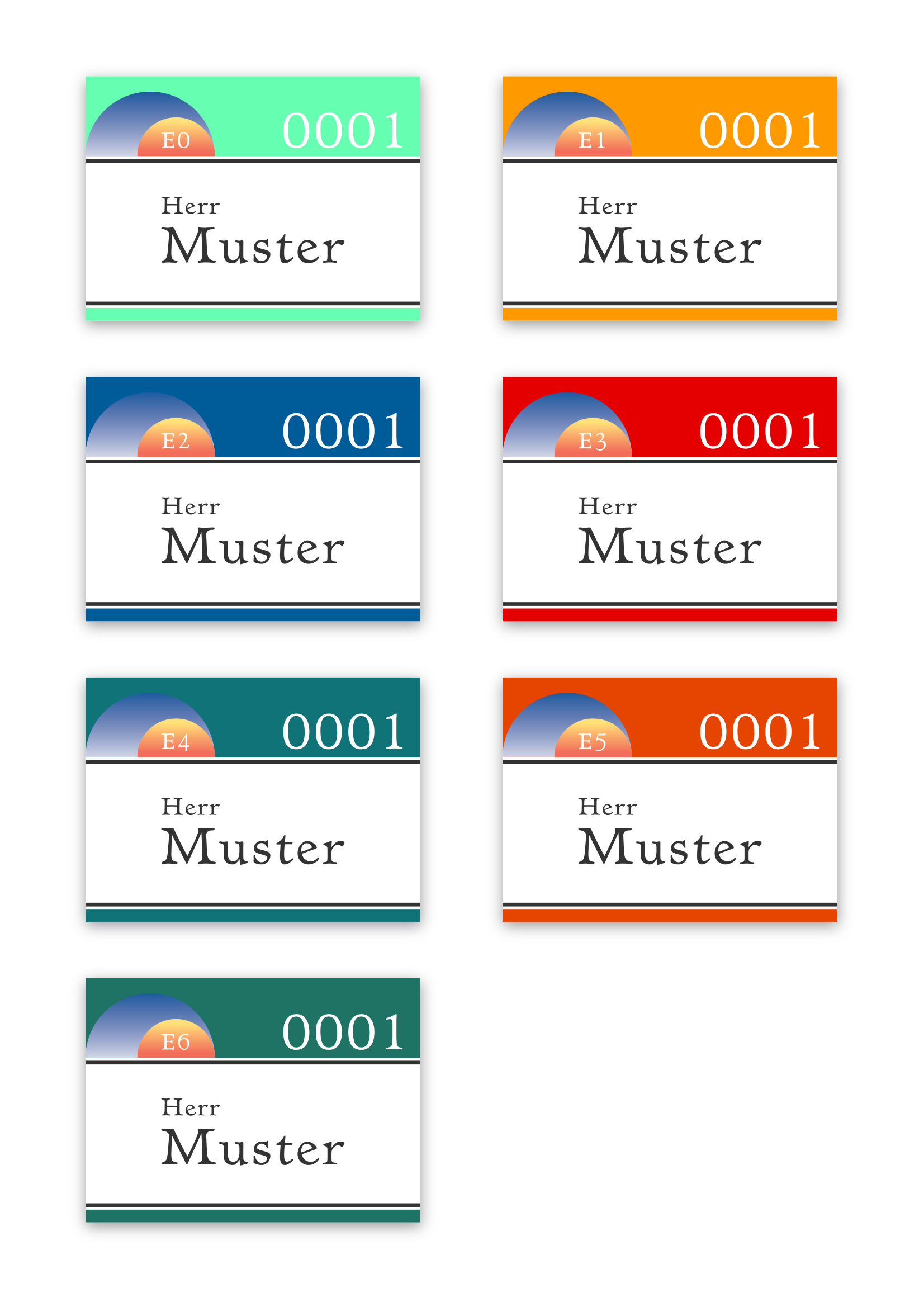 E0
0001

Herr
Muster

E1
0001

Herr
Muster

E2
0001

Herr
Muster

E3
0001

Herr
Muster

E4
0001

Herr
Muster

E5
0001

Herr
Muster

E6
0001

Herr
Muster